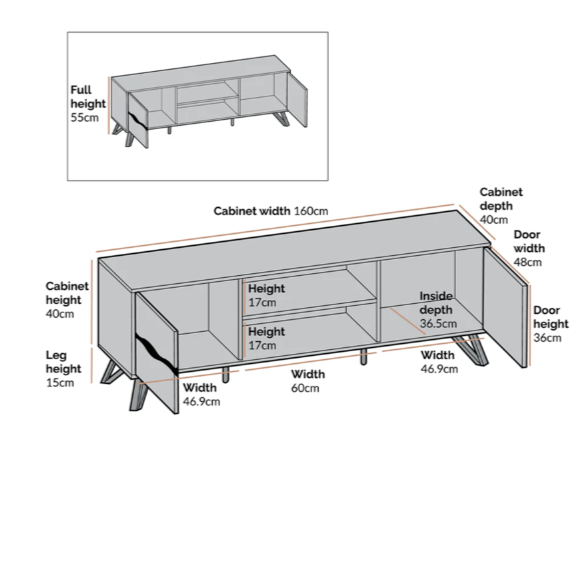 Full height 55cm

Cabinet width 160cm

Cabinet depth 40cm

Door width 48cm

Cabinet height 40cm

Height 17cm

Height 17cm

Inside depth 36.5cm

Door height 36cm

Leg height 15cm

Width 46.9cm

Width 60cm

Width 46.9cm