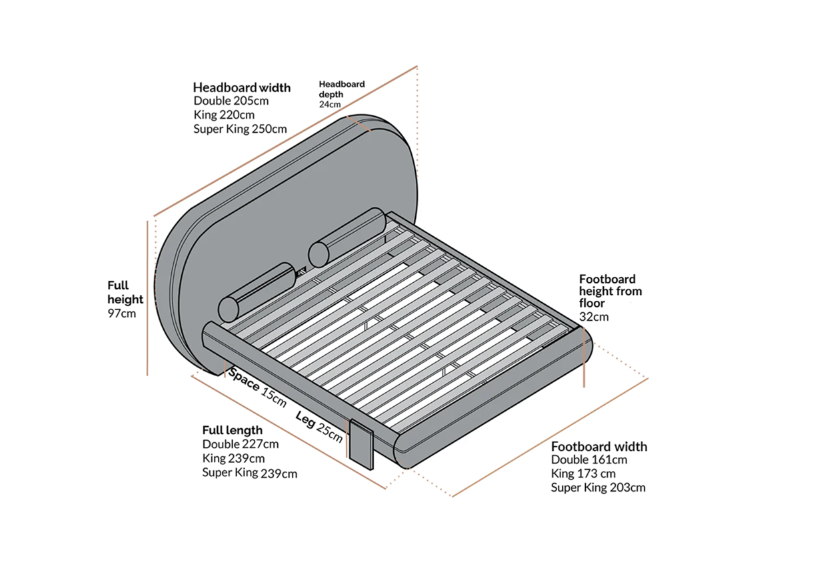 Headboard width
Double 205cm
King 220cm
Super King 250cm

Headboard depth
24cm

Full height
97cm

Footboard height from floor
32cm

Space 15cm

Leg 25cm

Full length
Double 227cm
King 239cm
Super King 239cm

Footboard width
Double 161cm
King 173 cm
Super King 203cm