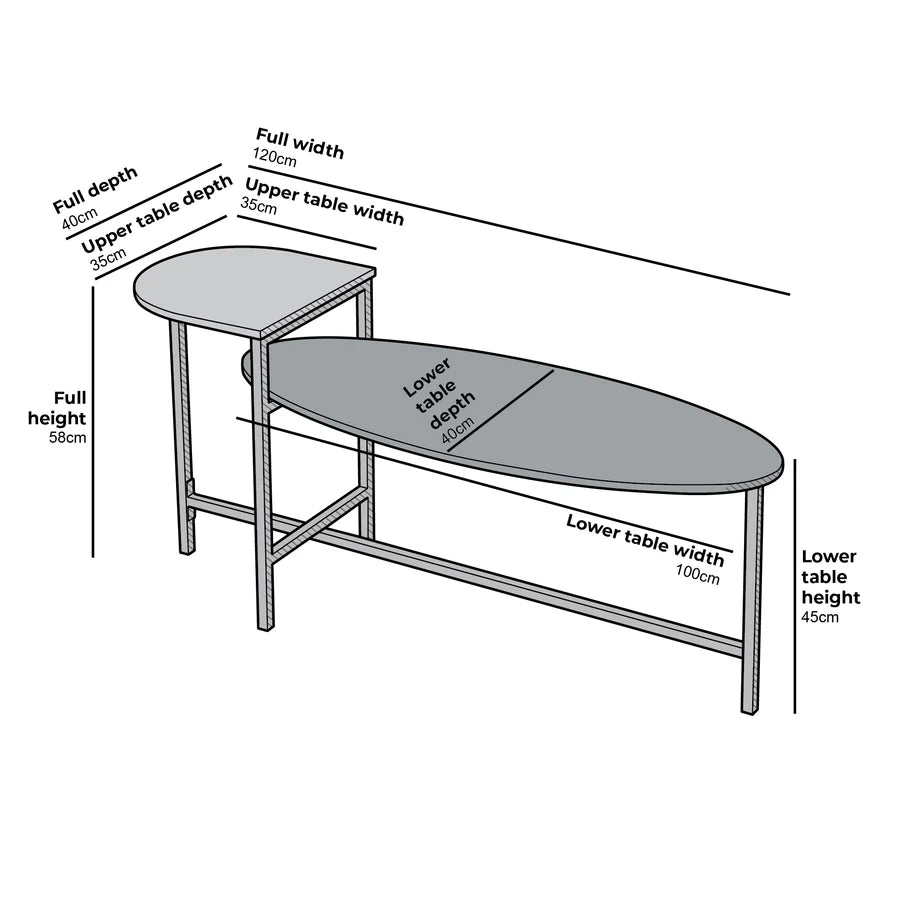 Full depth
40cm

Upper table depth
35cm

Full width
120cm

Upper table width
35cm

Full height
58cm

Lower table depth
40cm

Lower table width
100cm

Lower table height
45cm